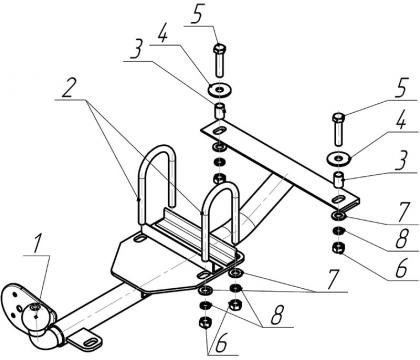 5
4
3
2
5
4
3
7
8
6
1
7
8
6