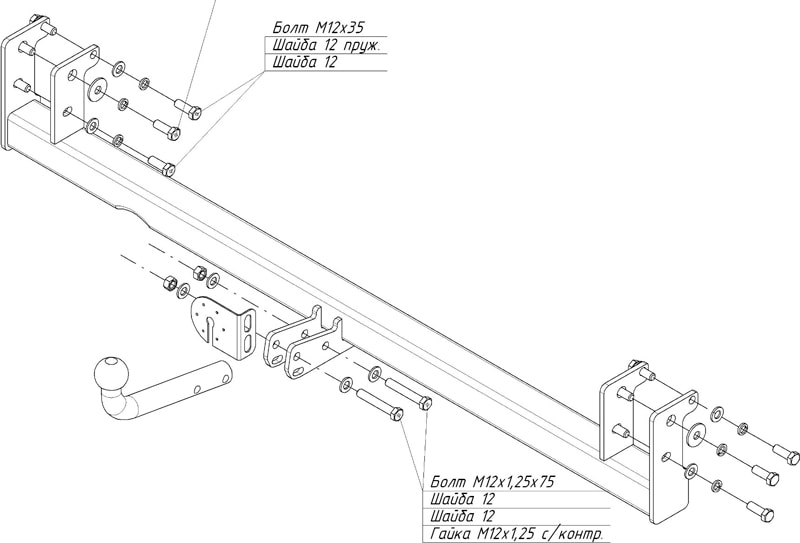 Болт М12х35
Шайба 12 пруж.
Шайба 12

Болт М12х1,25х75
Шайба 12
Шайба 12
Гайка М12х1,25 с/контр.