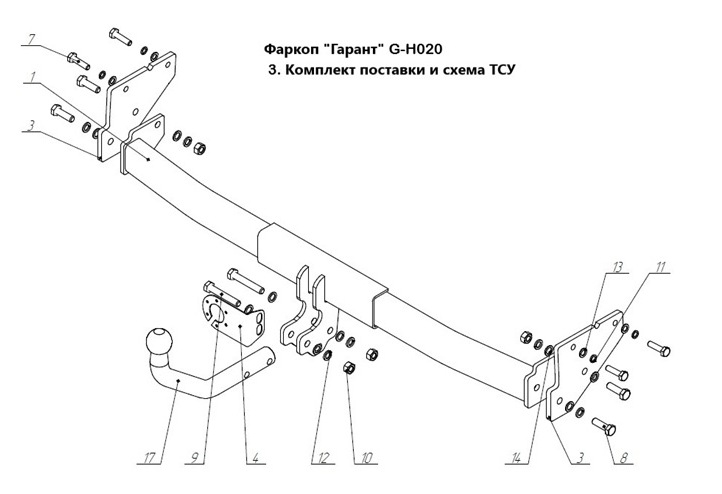 Фаркоп "Гарант" G-H020
3. Комплект поставки и схема ТСУ

7
1
3
13
11
17
9
4
12
10
14
3
8