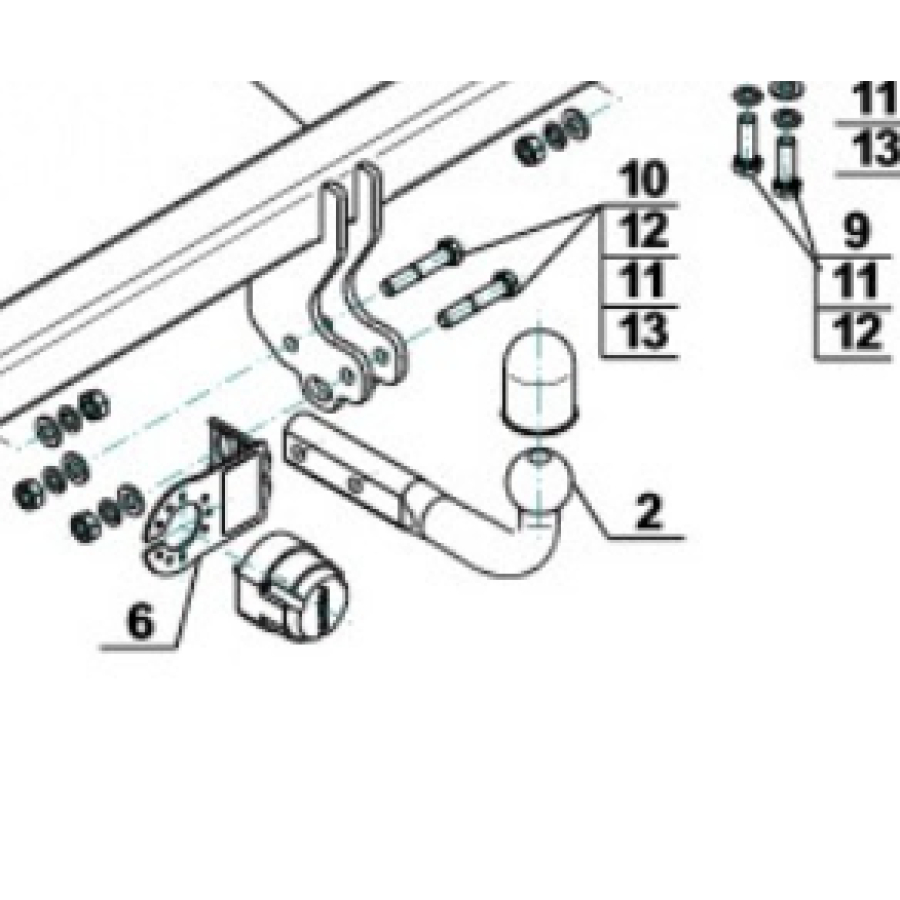 11
13
10
12
11
13
9
11
12
2
6