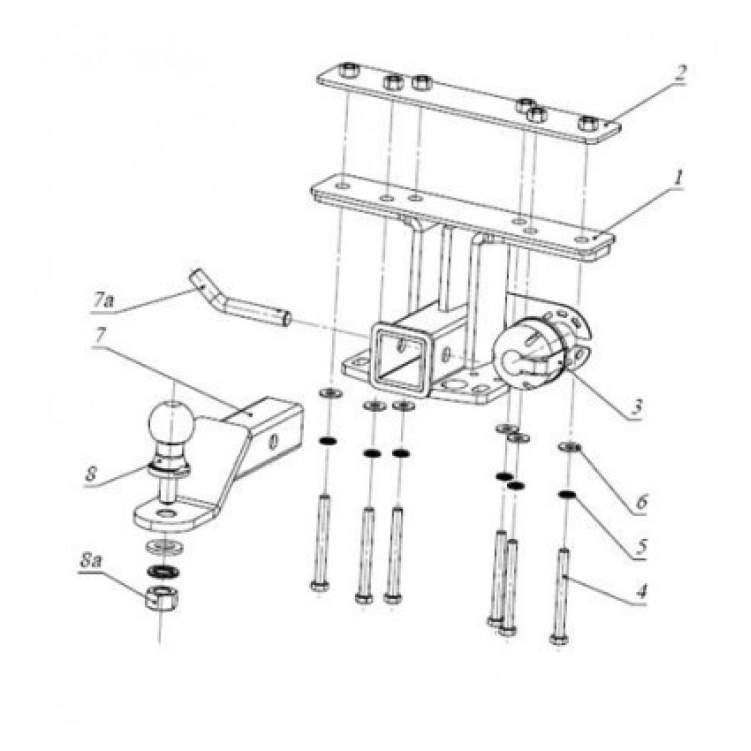 2
1
7a
7
3
8
6
5
8a
4