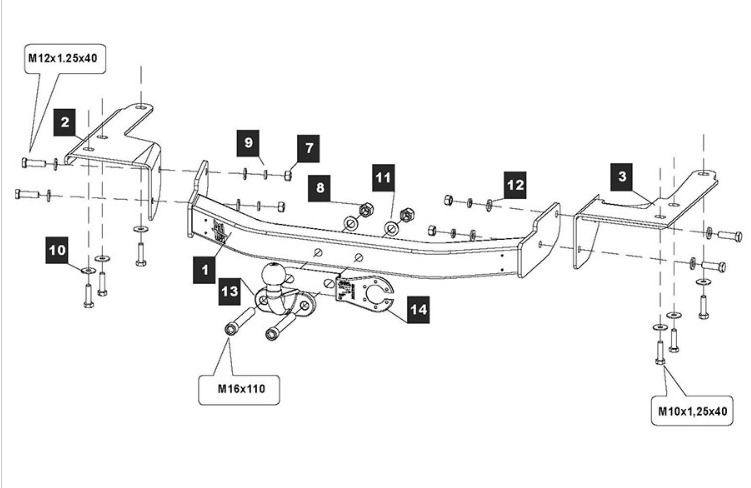 M12x1.25x40

2

9

7

8

11

12

3

10

1

13

14

M16x110

M10x1,25x40