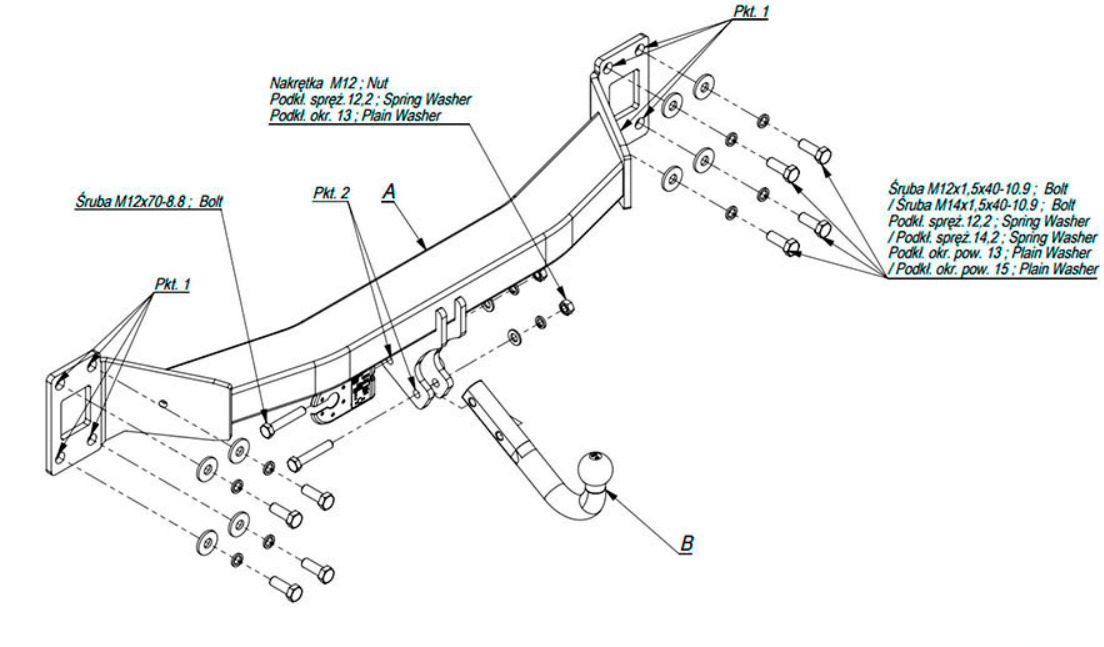 Pkt. 1

Nakrętka M12 ; Nut
Podkł. spręż.12,2 ; Spring Washer
Podkł. okr. 13 ; Plain Washer

Śruba M12x70-8.8 ; Bolt

Pkt. 2

A

Śruba M12x1,5x40-10.9 ; Bolt
/ Śruba M14x1,5x40-10.9 ; Bolt
Podkł. spręż.12,2 ; Spring Washer
/ Podkł. spręż.14,2 ; Spring Washer
Podkł. okr. pow. 13 ; Plain Washer
/ Podkł. okr. pow. 15 ; Plain Washer

Pkt. 1

B