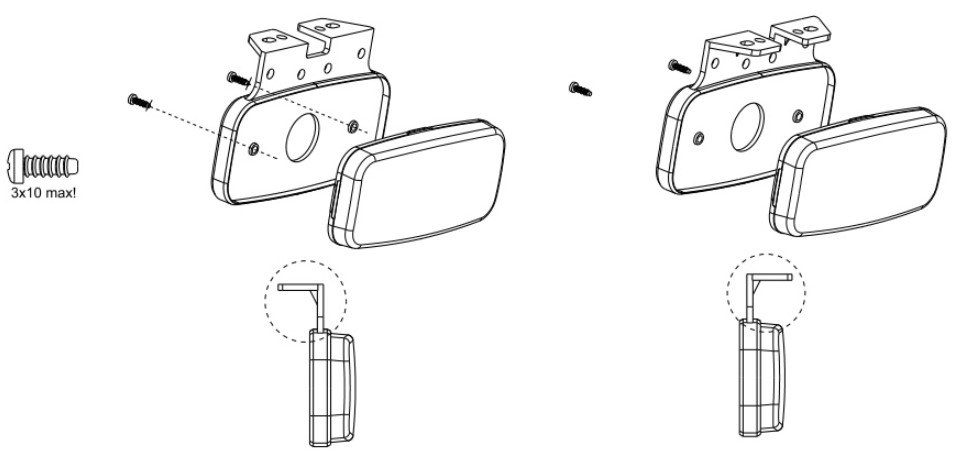 3x10 max!