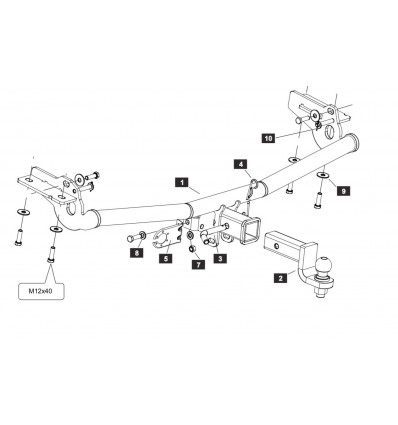 10
4
1
9
8
5
7
3
2
M12x40