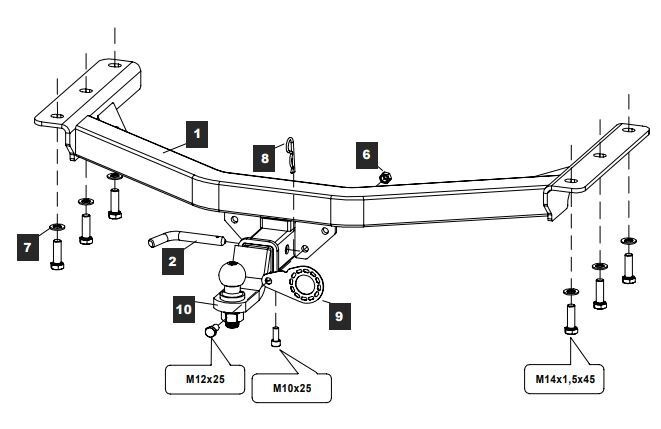 1
8
6
7
2
10
9
M12x25
M10x25
M14x1,5x45