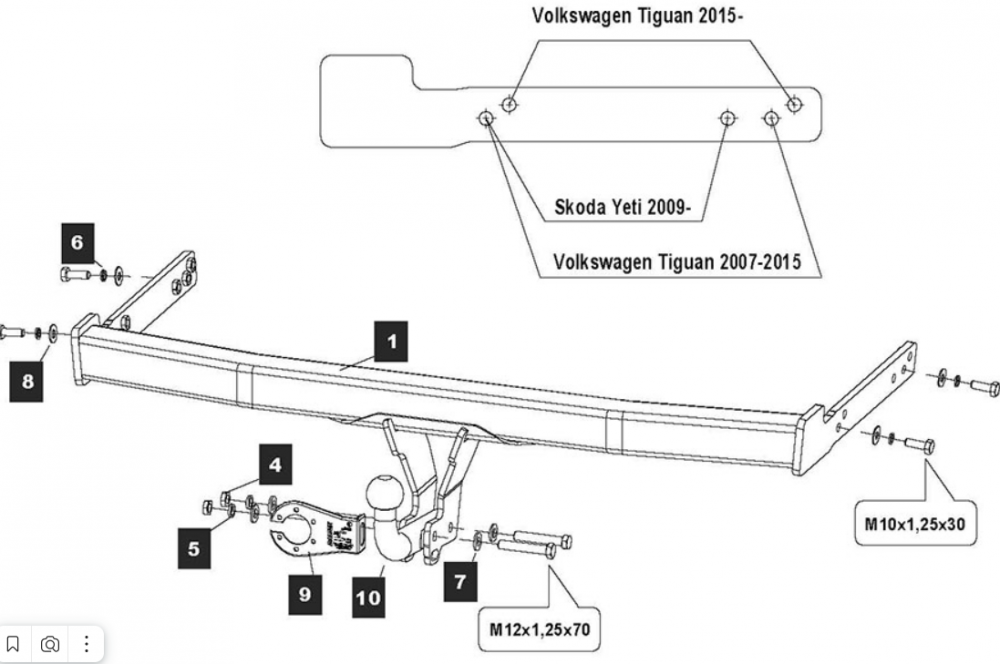 Volkswagen Tiguan 2015-

Skoda Yeti 2009-

Volkswagen Tiguan 2007-2015

6

8

1

4

5

9

10

7

M10x1,25x30

M12x1,25x70