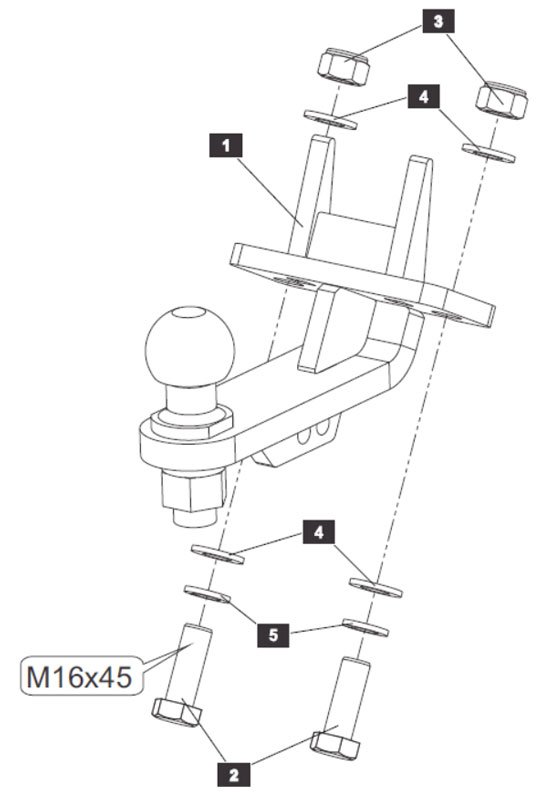 3
4
1
4
5
M16x45
2