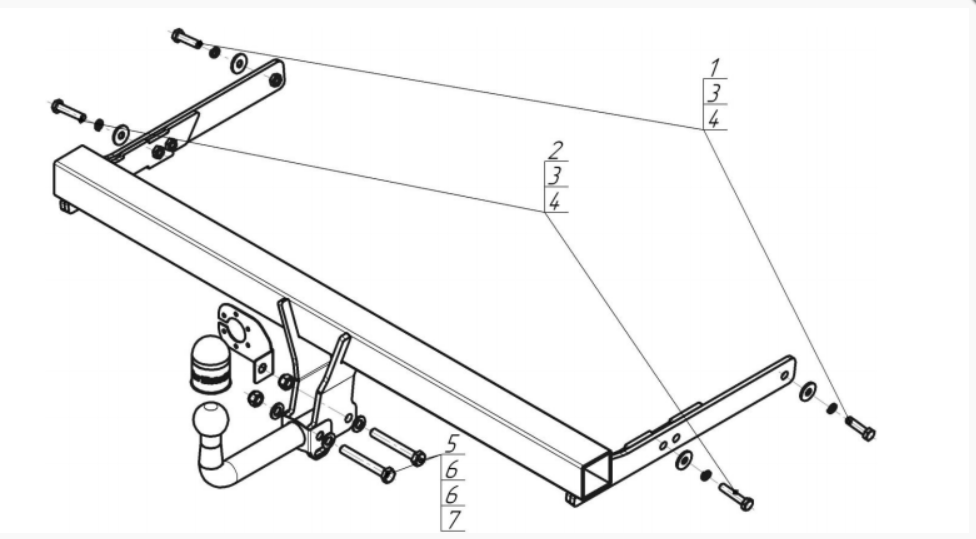 1
3
4
2
3
4
5
6
6
7