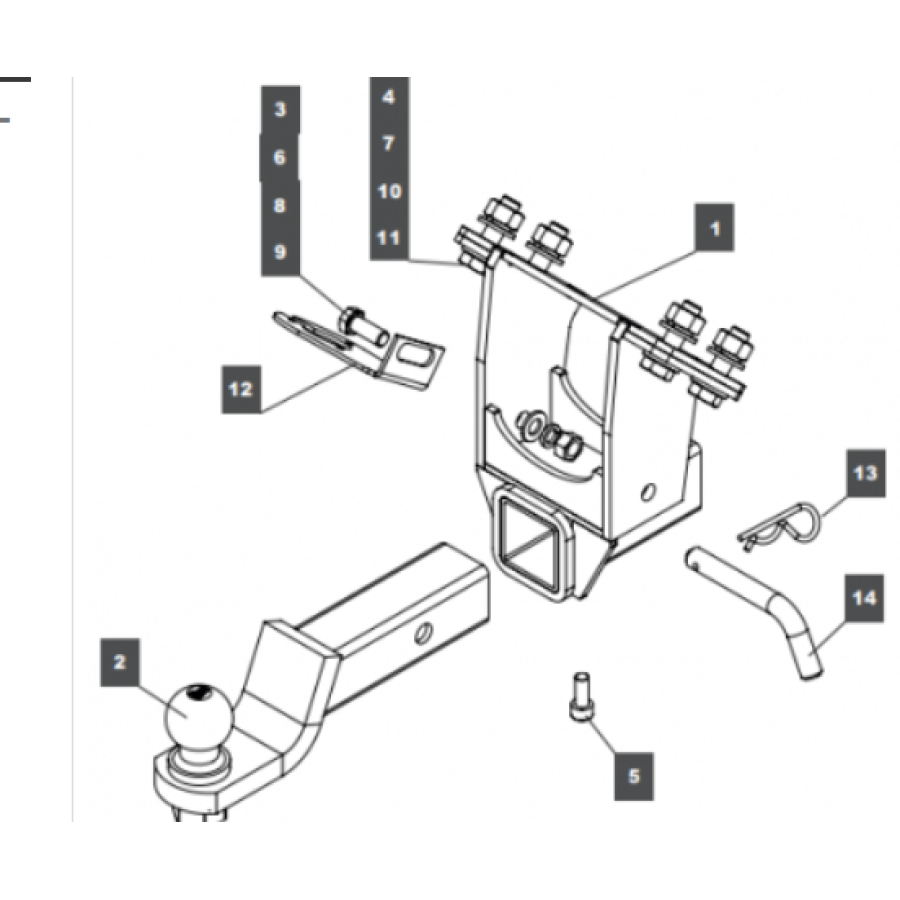 3
6
8
9

4
7
10
11

1

12

13

14

2

5