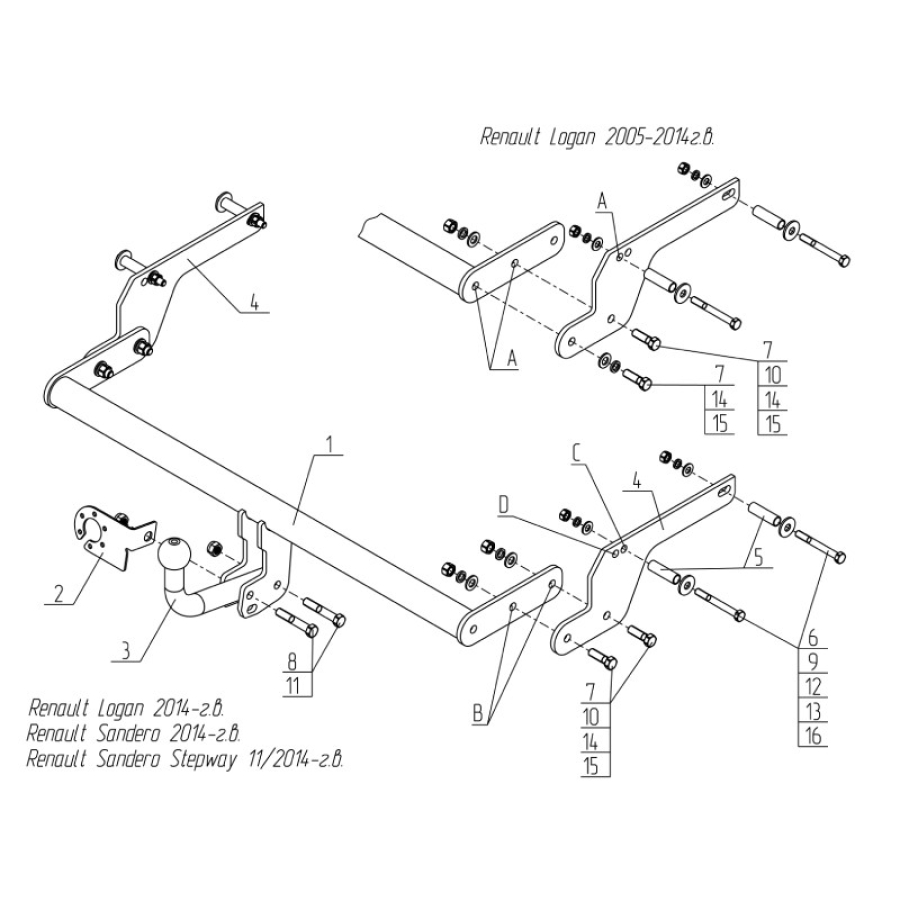 Renault Logan 2005-2014г.в.

A

4

A

7
10
14
15

7
14
15

1

C

4

D

5

2

3

8
11

B

7
10
14
15

6
9
12
13
16

Renault Logan 2014-г.в.
Renault Sandero 2014-г.в.
Renault Sandero Stepway 11/2014-г.в.