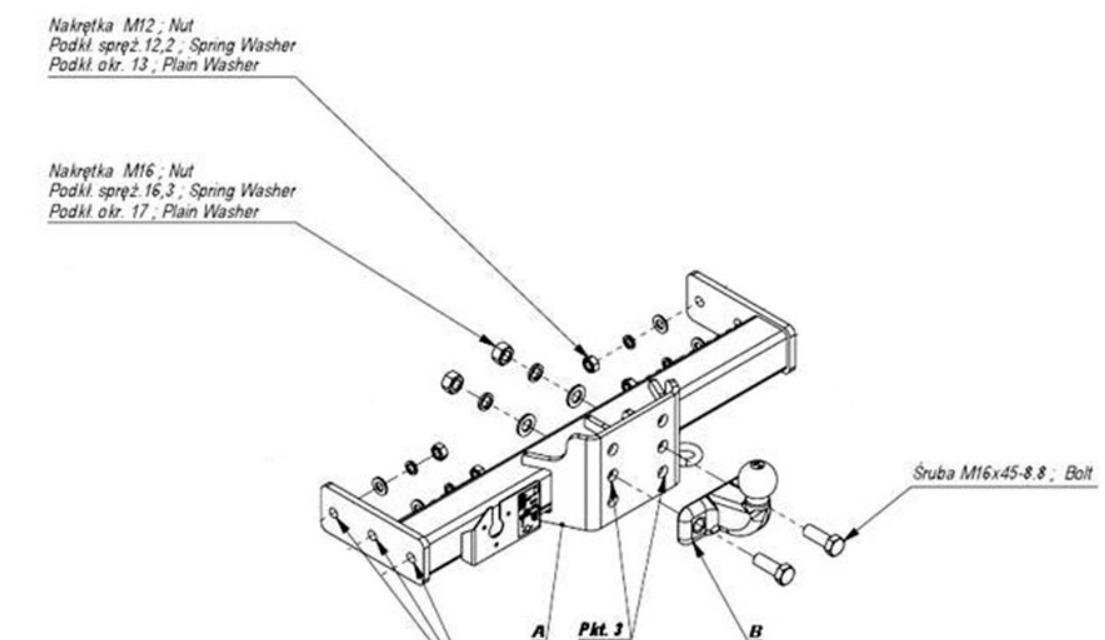 Nakrętka M12 ; Nut
Podkł. spręż.12,2 ; Spring Washer
Podkł. okr. 13 ; Plain Washer

Nakrętka M16 ; Nut
Podkł. spręż.16,3 ; Spring Washer
Podkł. okr. 17 ; Plain Washer

Śruba M16x45-8.8 ; Bolt

A

Pkt. 3

B