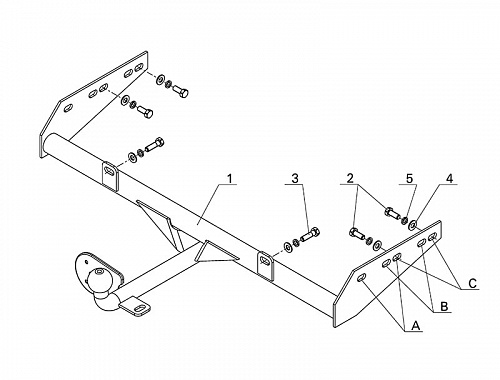 1
3
2
5
4
C
B
A