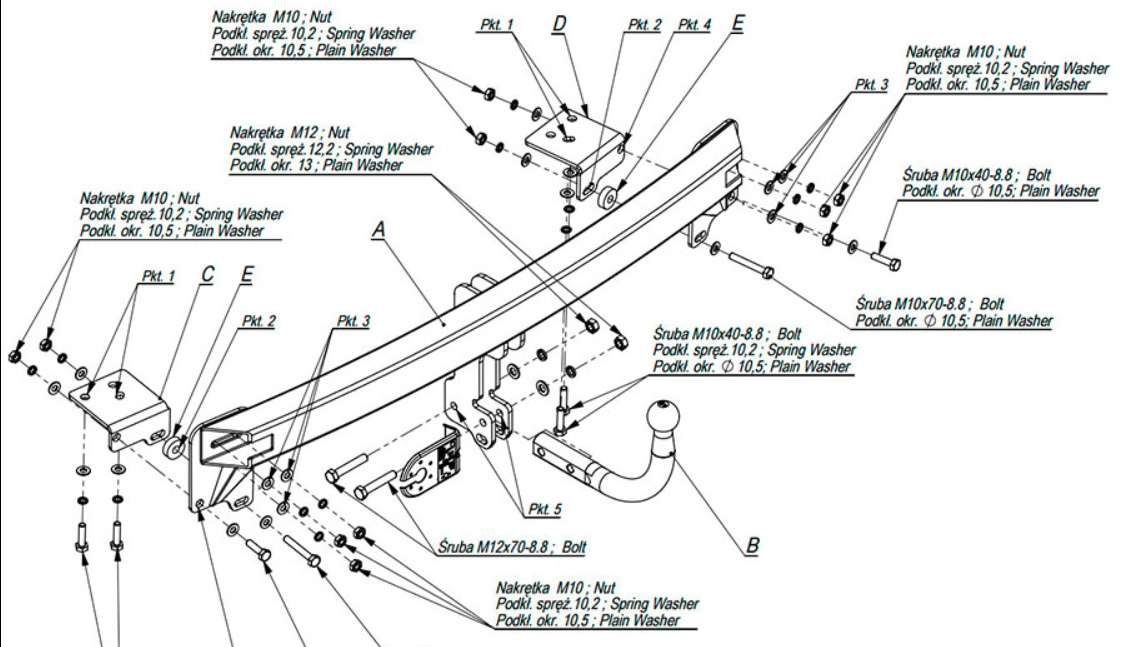 Nakrętka M10 ; Nut
Podkł. spręż.10,2 ; Spring Washer
Podkł. okr. 10,5 ; Plain Washer

Pkt. 1
D
Pkt. 2
Pkt. 4
E

Nakrętka M10 ; Nut
Podkł. spręż.10,2 ; Spring Washer
Podkł. okr. 10,5 ; Plain Washer

Pkt. 3

Nakrętka M12 ; Nut
Podkł. spręż.12,2 ; Spring Washer
Podkł. okr. 13 ; Plain Washer

Śruba M10x40-8.8 ; Bolt
Podkł. okr. $\varnothing$ 10,5; Plain Washer

Nakrętka M10 ; Nut
Podkł. spręż.10,2 ; Spring Washer
Podkł. okr. 10,5 ; Plain Washer

A

Pkt. 1
C
E
Pkt. 2
Pkt. 3

Śruba M10x70-8.8 ; Bolt
Podkł. okr. $\varnothing$ 10,5; Plain Washer

Śruba M10x40-8.8 ; Bolt
Podkł. spręż.10,2 ; Spring Washer
Podkł. okr. $\varnothing$ 10,5; Plain Washer

Pkt. 5

Śruba M12x70-8.8 ; Bolt

B

Nakrętka M10 ; Nut
Podkł. spręż.10,2 ; Spring Washer
Podkł. okr. 10,5 ; Plain Washer