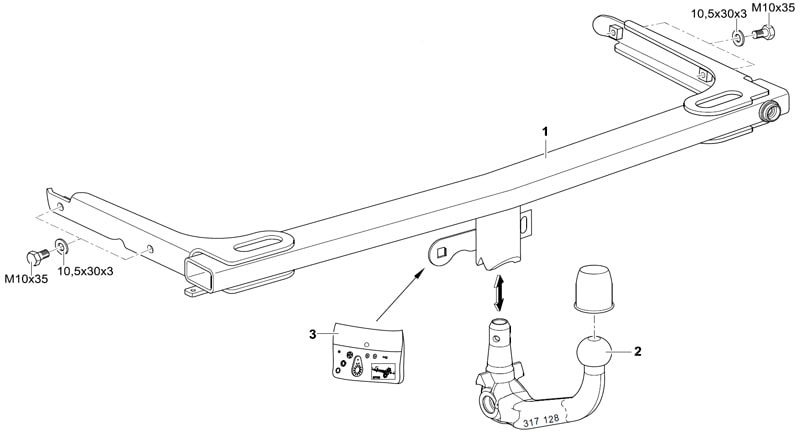 10,5x30x3
M10x35
1
M10x35
10,5x30x3
3
2
317 128